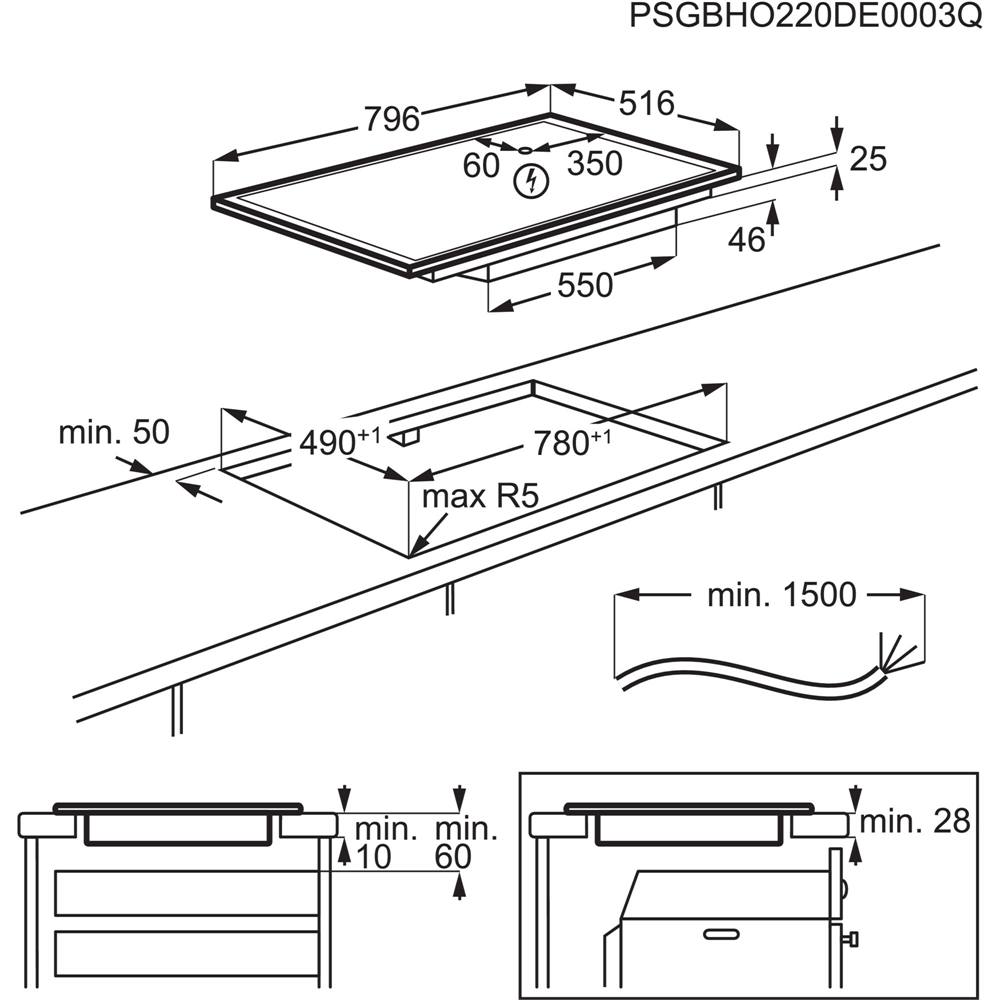 PSGBHO220DE0003Q

796
516
60
350
25
46
550

min. 50
$490^{+1}$
$780^{+1}$
max R5

min. 1500

min.
10
min.
60

min. 28